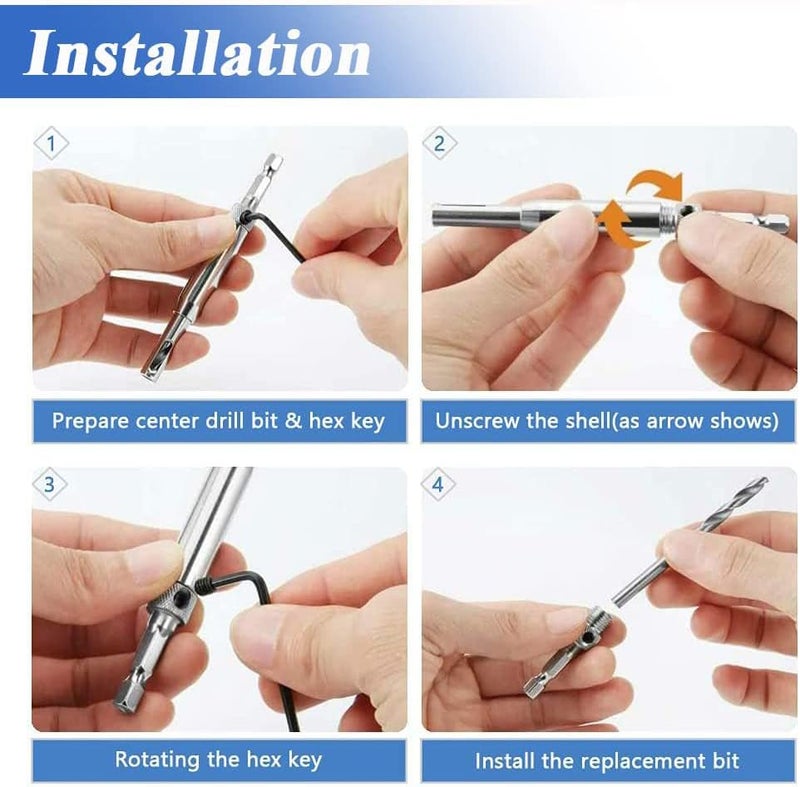 Installation

1

Prepare center drill bit & hex key

2

Unscrew the shell(as arrow shows)

3

Rotating the hex key

4

Install the replacement bit